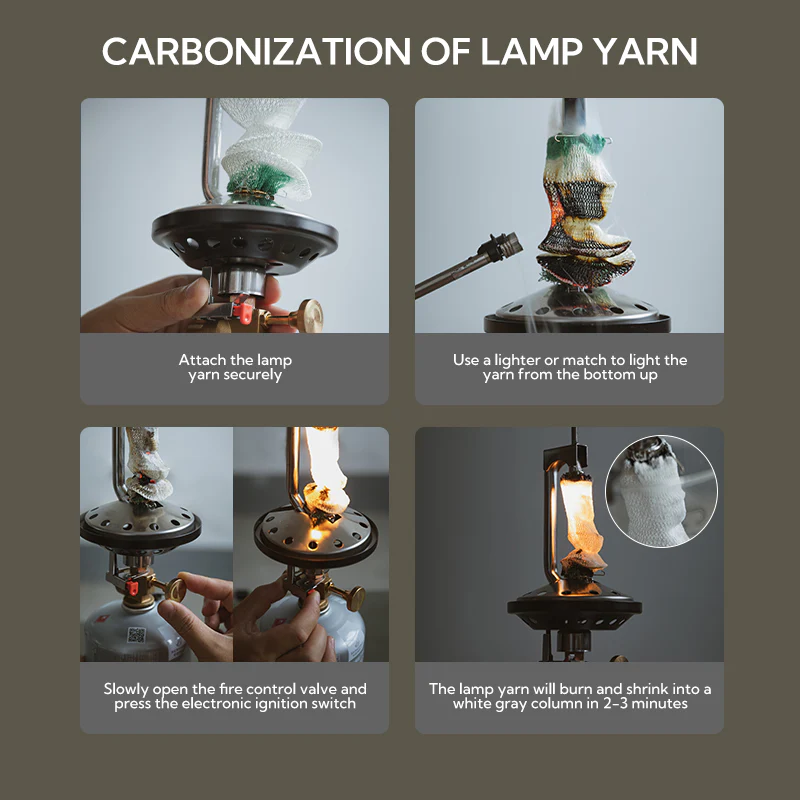 CARBONIZATION OF LAMP YARN

Attach the lamp yarn securely

Use a lighter or match to light the yarn from the bottom up

Slowly open the fire control valve and press the electronic ignition switch

The lamp yarn will burn and shrink into a white gray column in 2-3 minutes